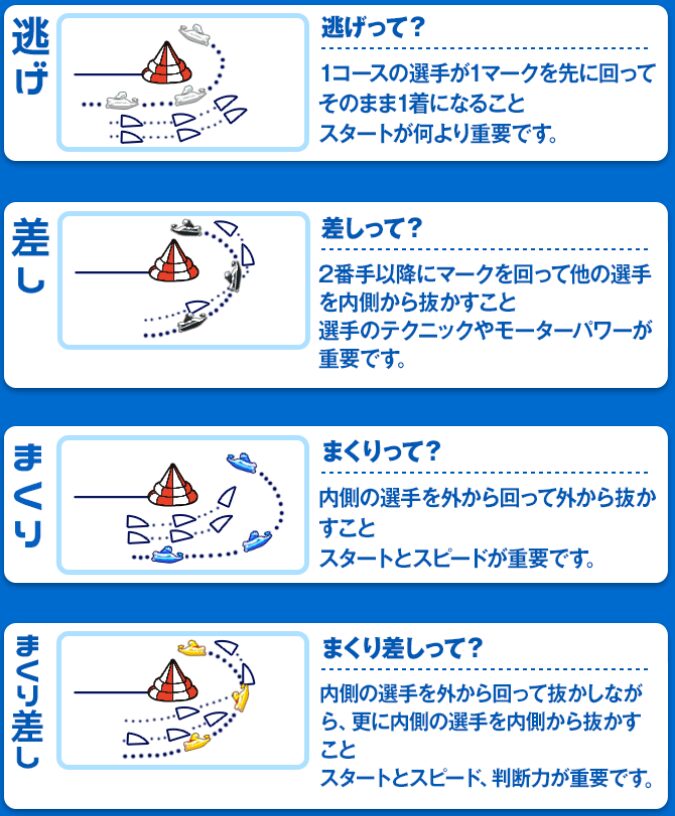 逃げ

逃げって?

1コースの選手が1マークを先に回ってそのまま1着になること
スタートが何より重要です。

差し

差しって?

2番手以降にマークを回って他の選手を内側から抜かすこと
選手のテクニックやモーターパワーが重要です。

まくり

まくりって?

内側の選手を外から回って外から抜かすこと
スタートとスピードが重要です。

まくり差し

まくり差しって?

内側の選手を外から回って抜かしながら、更に内側の選手を内側から抜かすこと
スタートとスピード、判断力が重要です。